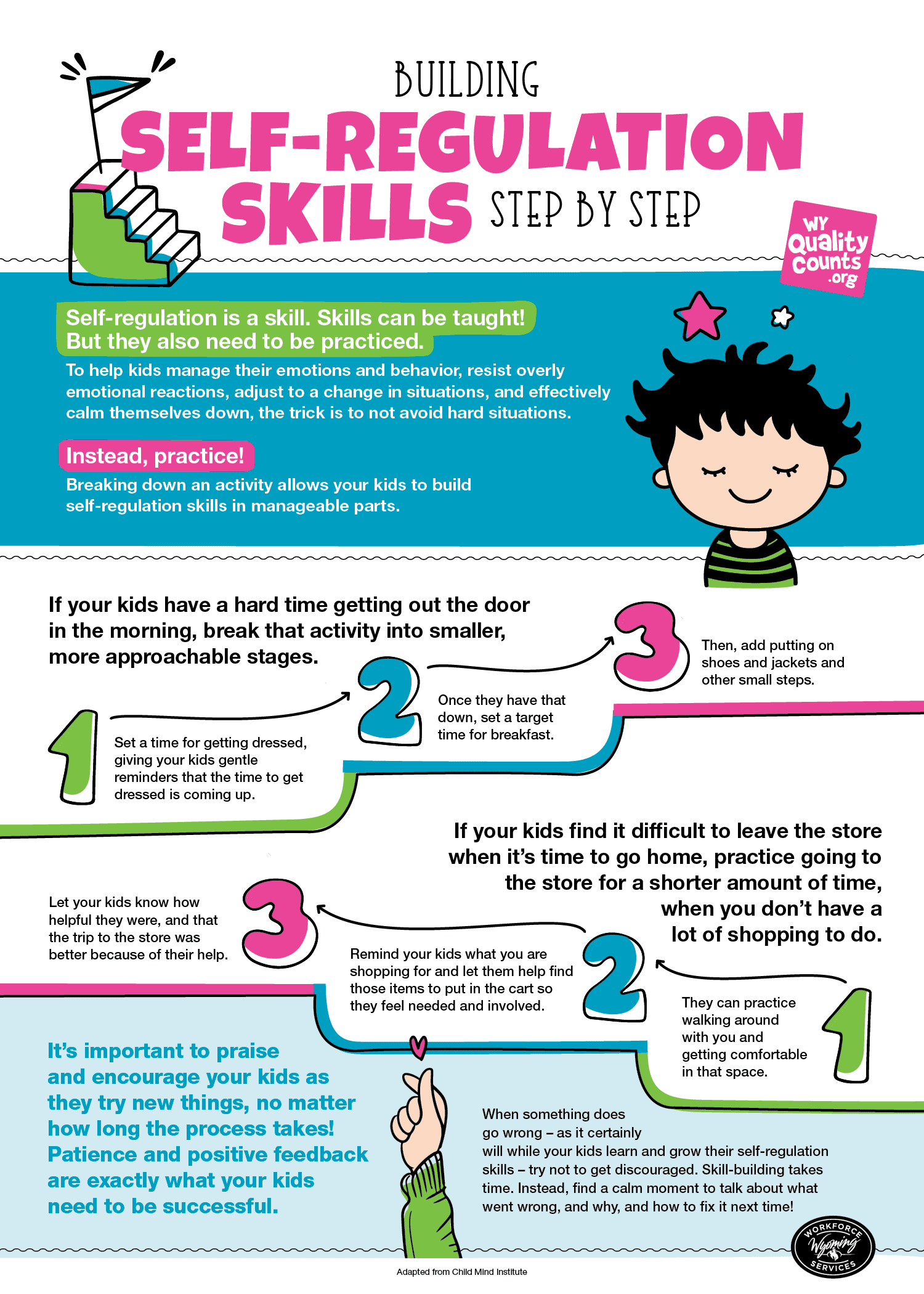 BUILDING
SELF-REGULATION SKILLS STEP BY STEP

WY Quality Counts .org

Self-regulation is a skill. Skills can be taught! But they also need to be practiced.

To help kids manage their emotions and behavior, resist overly emotional reactions, adjust to a change in situations, and effectively calm themselves down, the trick is to not avoid hard situations.

Instead, practice!

Breaking down an activity allows your kids to build self-regulation skills in manageable parts.

If your kids have a hard time getting out the door in the morning, break that activity into smaller, more approachable stages.

1
Set a time for getting dressed, giving your kids gentle reminders that the time to get dressed is coming up.

2
Once they have that down, set a target time for breakfast.

3
Then, add putting on shoes and jackets and other small steps.

If your kids find it difficult to leave the store when it's time to go home, practice going to the store for a shorter amount of time, when you don't have a lot of shopping to do.

1
They can practice walking around with you and getting comfortable in that space.

2
Remind your kids what you are shopping for and let them help find those items to put in the cart so they feel needed and involved.

3
Let your kids know how helpful they were, and that the trip to the store was better because of their help.

It's important to praise and encourage your kids as they try new things, no matter how long the process takes! Patience and positive feedback are exactly what your kids need to be successful.

When something does go wrong – as it certainly will while your kids learn and grow their self-regulation skills – try not to get discouraged. Skill-building takes time. Instead, find a calm moment to talk about what went wrong, and why, and how to fix it next time!

WORKFORCE Wyoming SERVICES

Adapted from Child Mind Institute